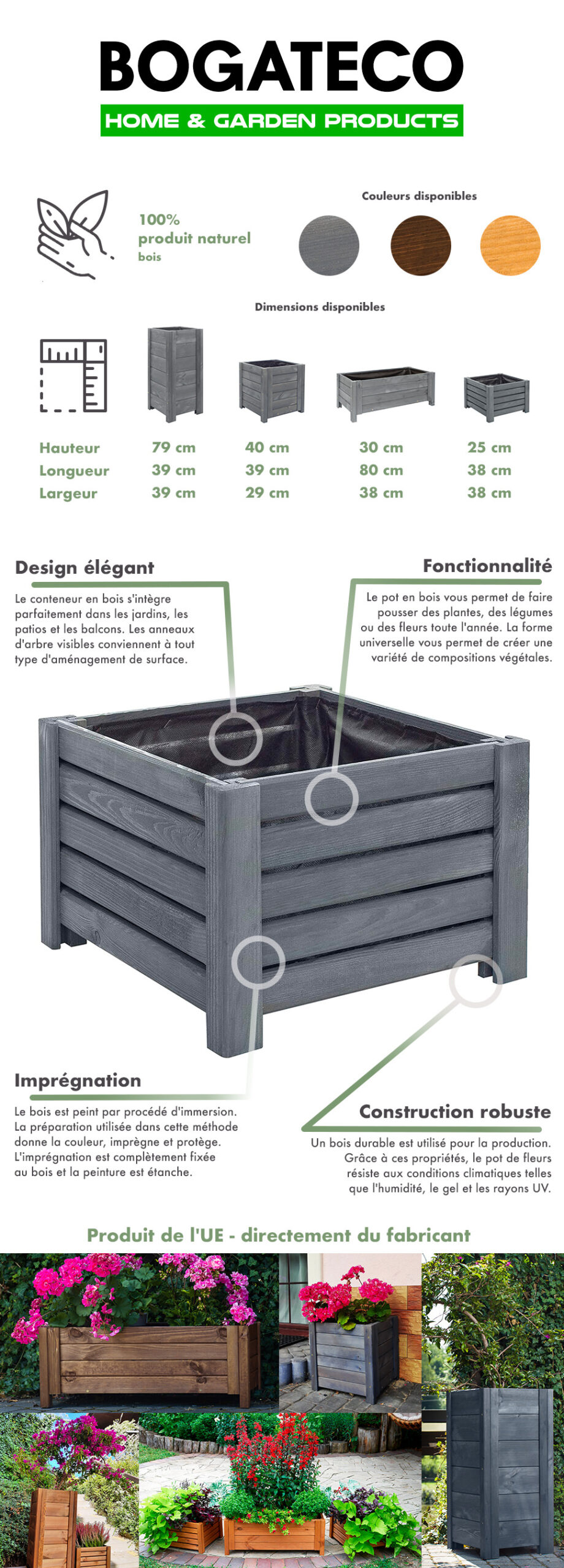 BOGATECO
HOME & GARDEN PRODUCTS

100%
produit naturel
bois

Couleurs disponibles

Dimensions disponibles

| | | | | |
|---|---|---|---|---|
| Hauteur | 79 cm | 40 cm | 30 cm | 25 cm |
| Longueur | 39 cm | 39 cm | 80 cm | 38 cm |
| Largeur | 39 cm | 29 cm | 38 cm | 38 cm |

Design élégant

Le conteneur en bois s'intègre parfaitement dans les jardins, les patios et les balcons. Les anneaux d'arbre visibles conviennent à tout type d'aménagement de surface.

Fonctionnalité

Le pot en bois vous permet de faire pousser des plantes, des légumes ou des fleurs toute l'année. La forme universelle vous permet de créer une variété de compositions végétales.

Imprégnation

Le bois est peint par procédé d'immersion. La préparation utilisée dans cette méthode donne la couleur, imprègne et protège. L'imprégnation est complètement fixée au bois et la peinture est étanche.

Construction robuste

Un bois durable est utilisé pour la production. Grâce à ces propriétés, le pot de fleurs résiste aux conditions climatiques telles que l'humidité, le gel et les rayons UV.

Produit de l'UE - directement du fabricant