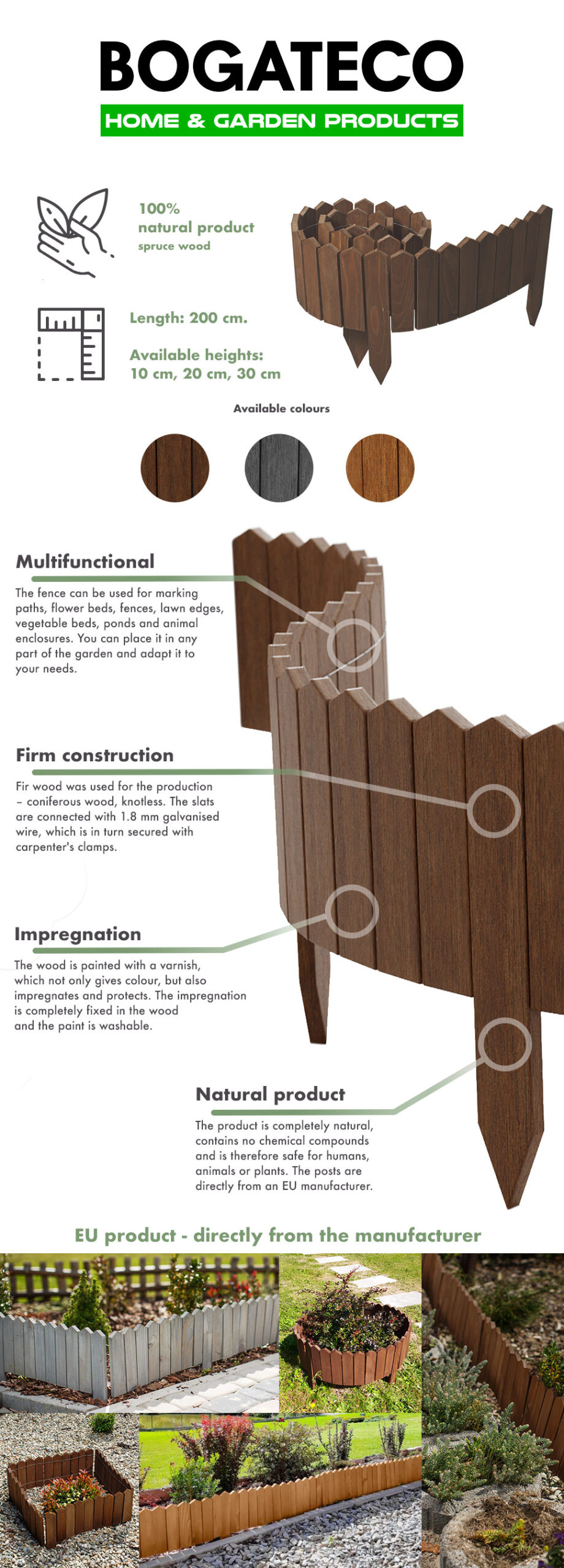 BOGATECO
HOME & GARDEN PRODUCTS

100%
natural product
spruce wood

Length: 200 cm.

Available heights:
10 cm, 20 cm, 30 cm

Available colours

Multifunctional

The fence can be used for marking paths, flower beds, fences, lawn edges, vegetable beds, ponds and animal enclosures. You can place it in any part of the garden and adapt it to your needs.

Firm construction

Fir wood was used for the production – coniferous wood, knotless. The slats are connected with 1.8 mm galvanised wire, which is in turn secured with carpenter's clamps.

Impregnation

The wood is painted with a varnish, which not only gives colour, but also impregnates and protects. The impregnation is completely fixed in the wood and the paint is washable.

Natural product

The product is completely natural, contains no chemical compounds and is therefore safe for humans, animals or plants. The posts are directly from an EU manufacturer.

EU product - directly from the manufacturer