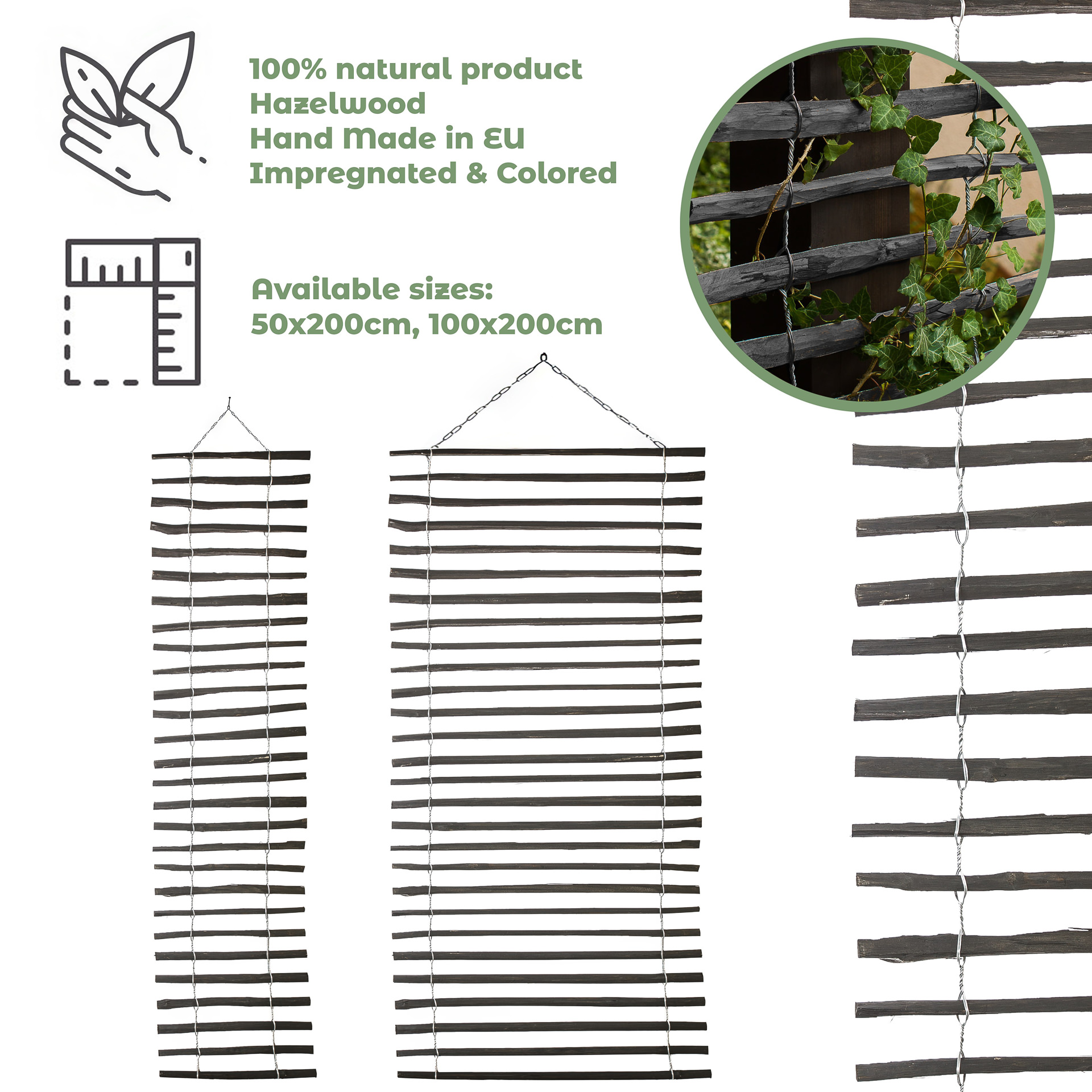 100% natural product
Hazelwood
Hand Made in EU
Impregnated & Colored

Available sizes:
50x200cm, 100x200cm